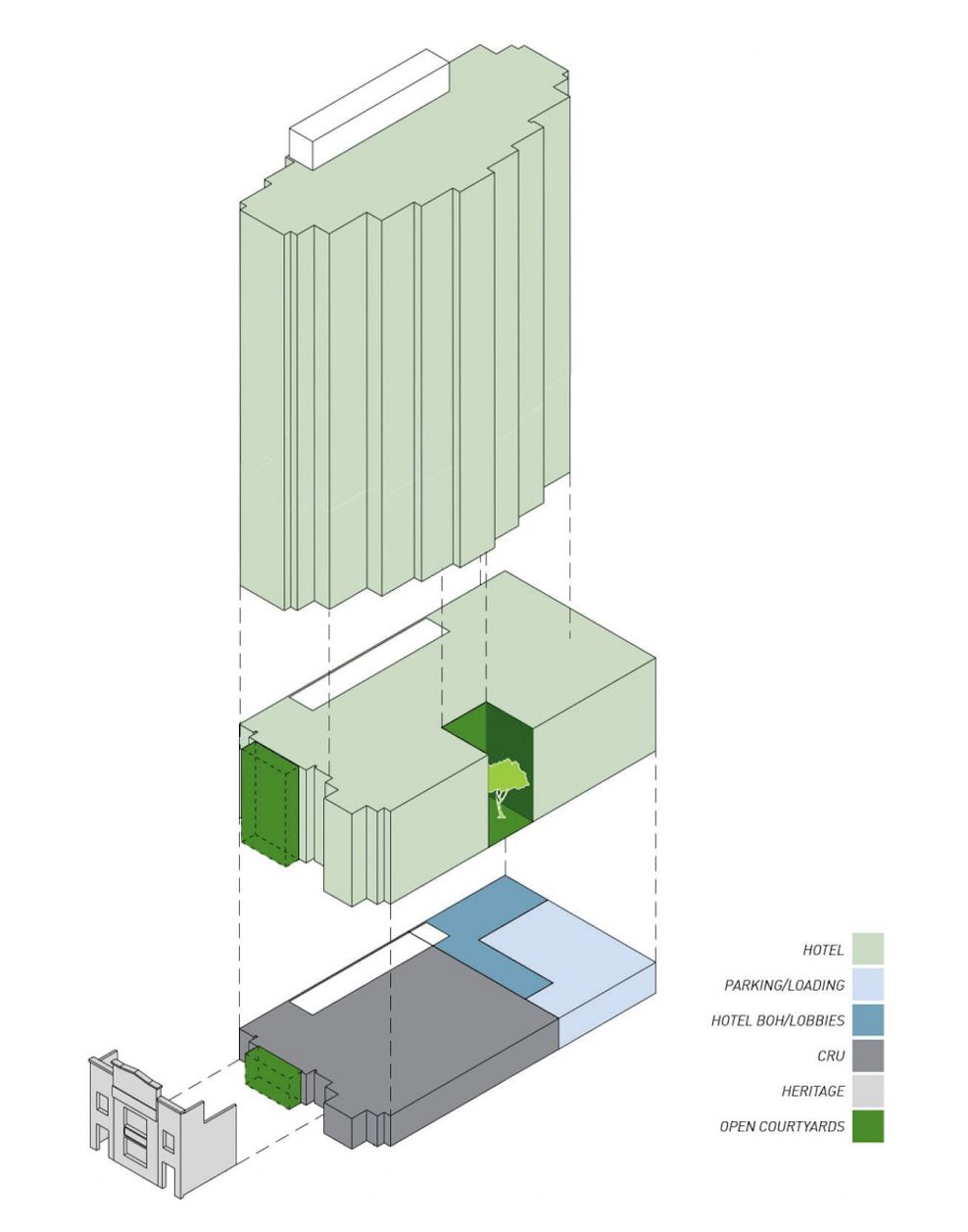 HOTEL
PARKING/LOADING
HOTEL BOH/LOBBIES
CRU
HERITAGE
OPEN COURTYARDS